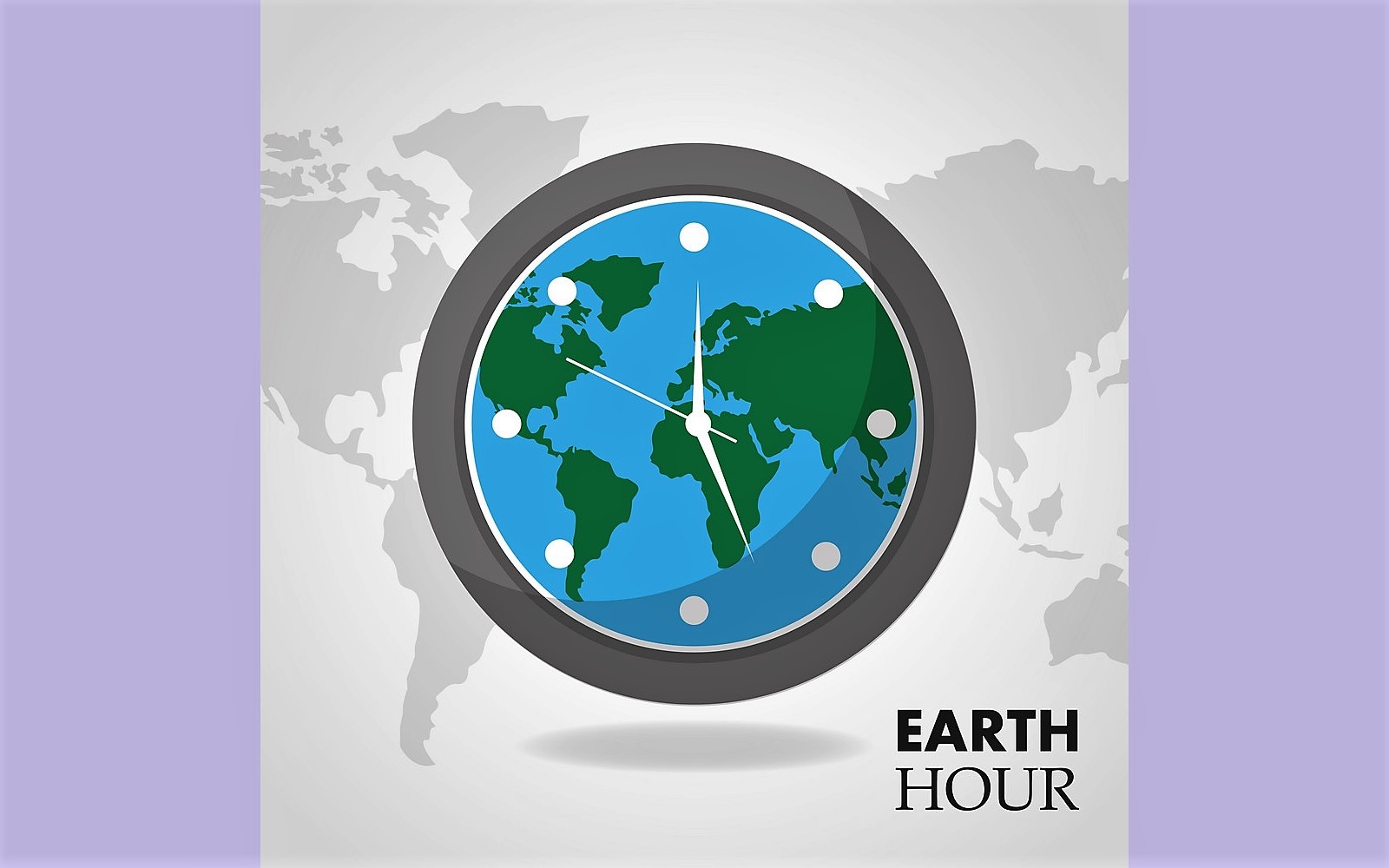 EARTH
HOUR